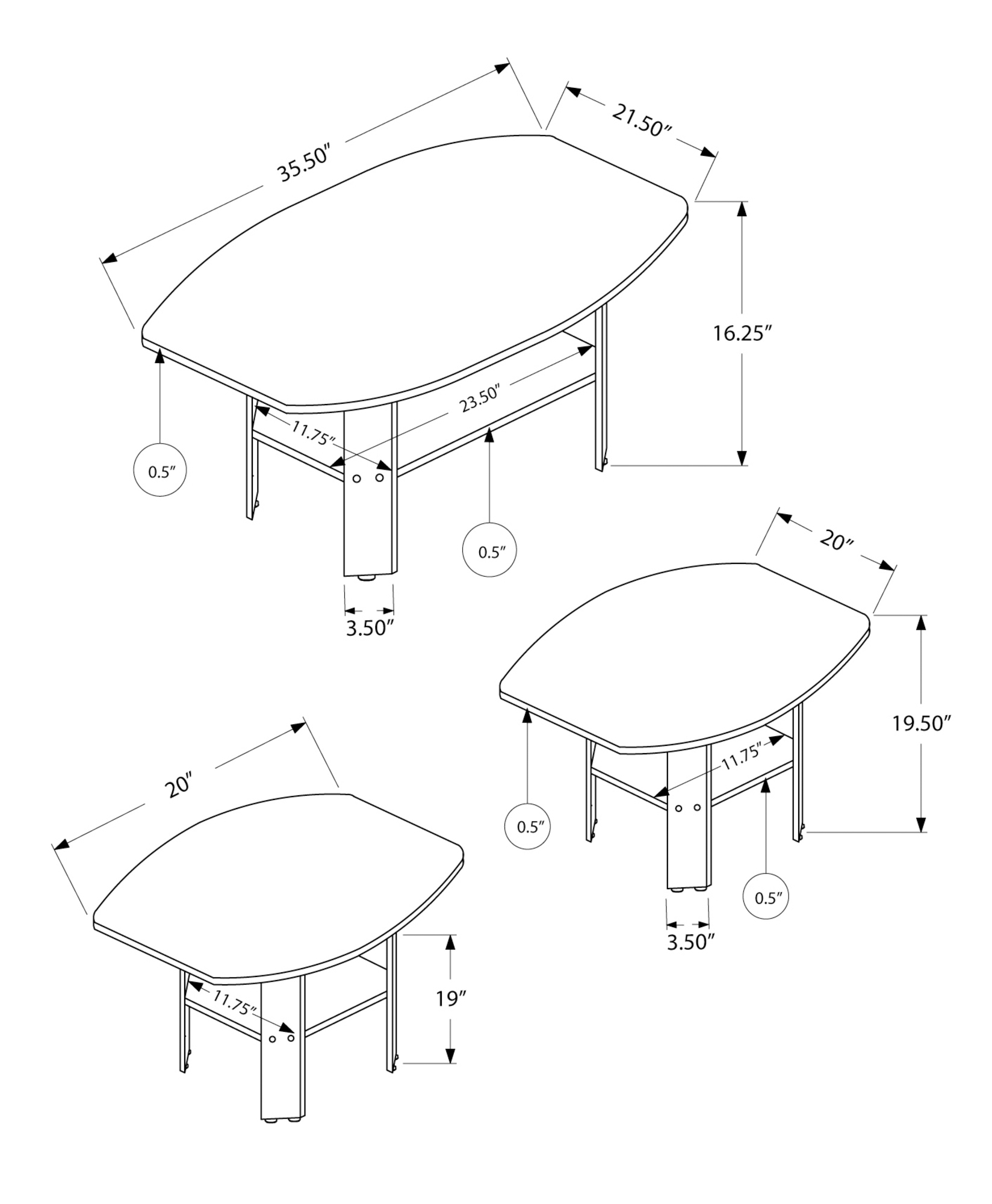 35.50″
21.50″
16.25″
23.50″
11.75″
0.5″
0.5″
3.50″
20″
19.50″
11.75″
0.5″
0.5″
3.50″
20″
19″
11.75″