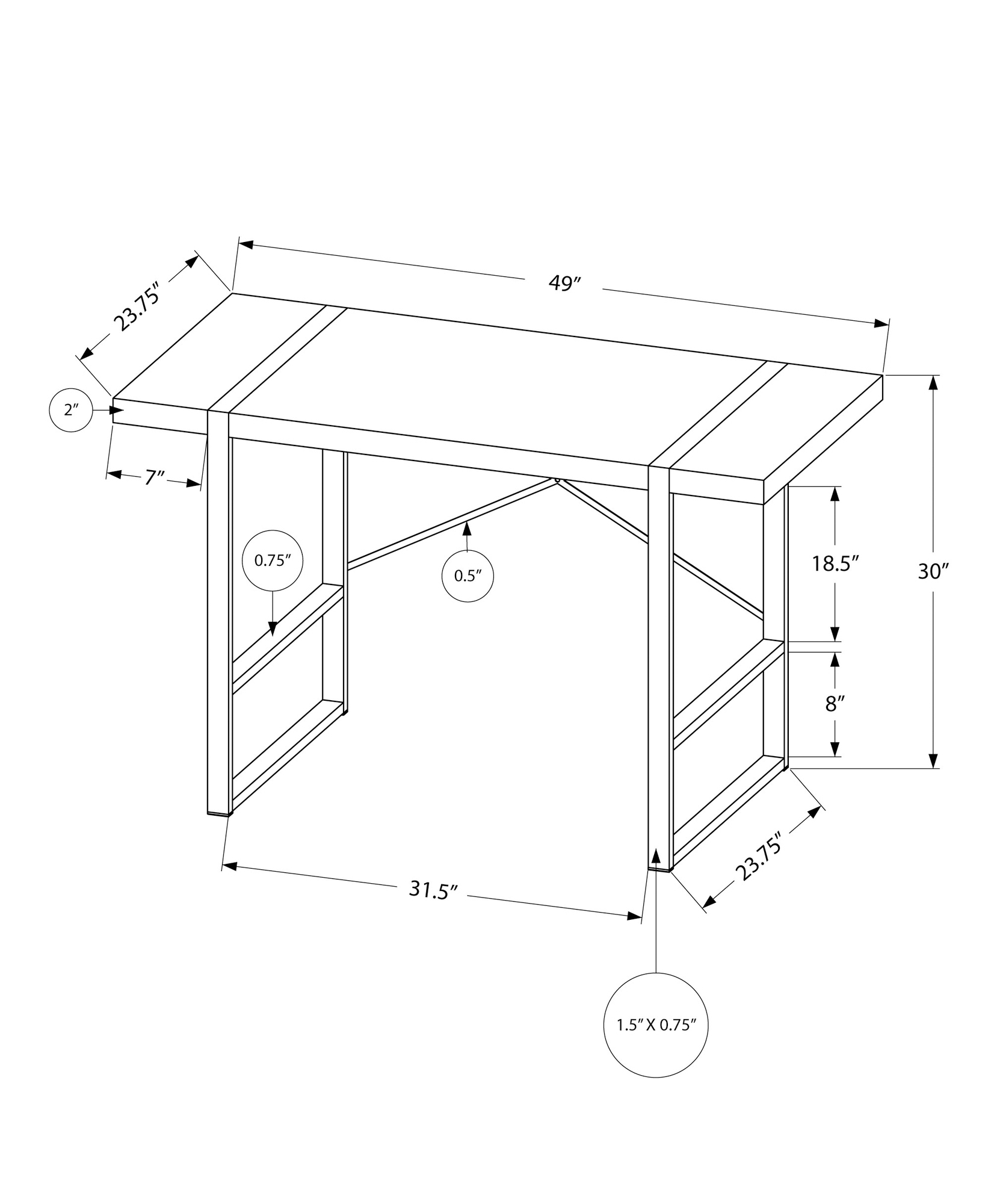 23.75″
49″
2″
7″
0.75″
0.5″
18.5″
30″
8″
31.5″
23.75″
1.5″ X 0.75″