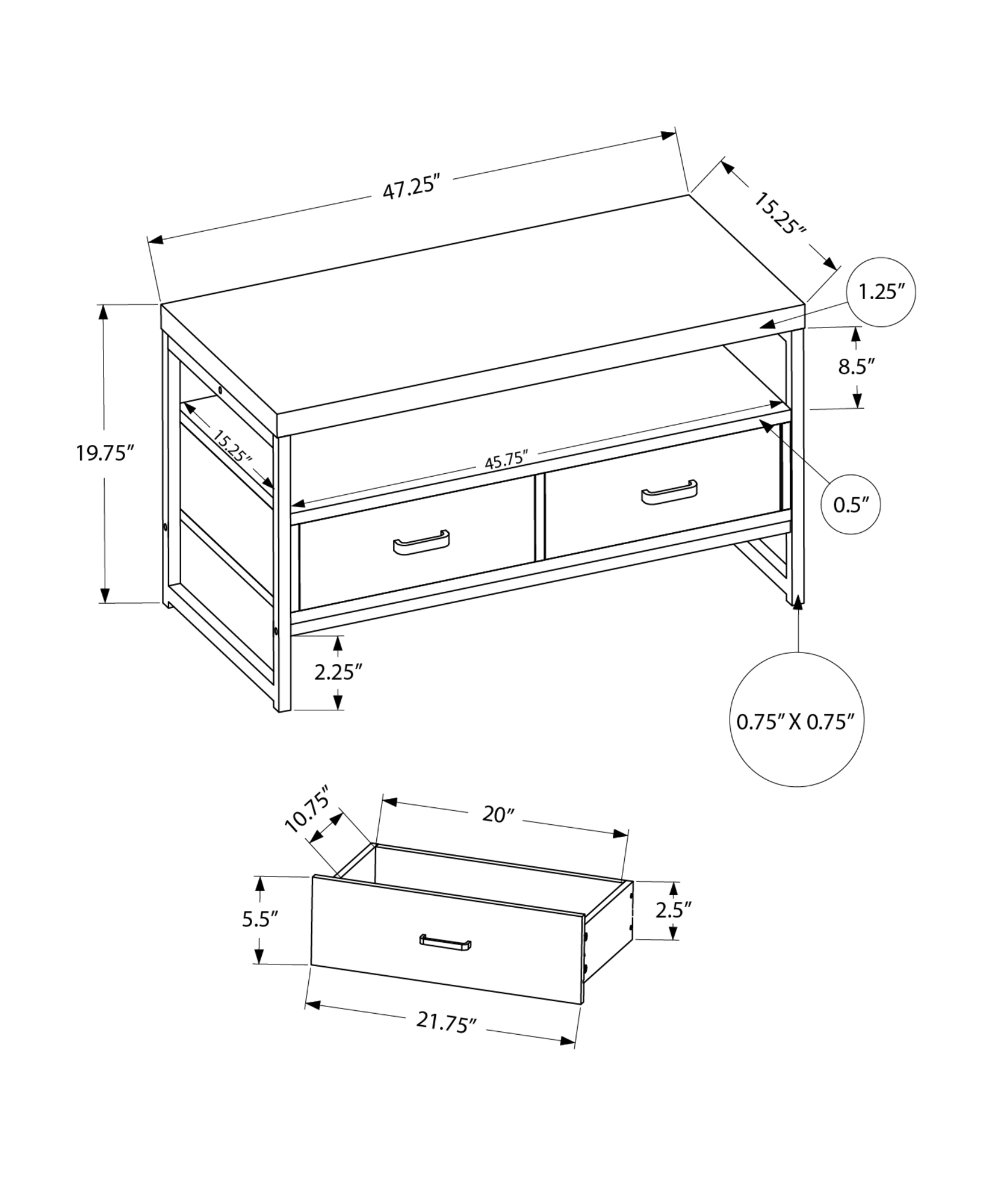 47.25″

15.25″

1.25″

8.5″

19.75″

15.25″

45.75″

0.5″

2.25″

0.75″ X 0.75″

10.75″

20″

5.5″

2.5″

21.75″